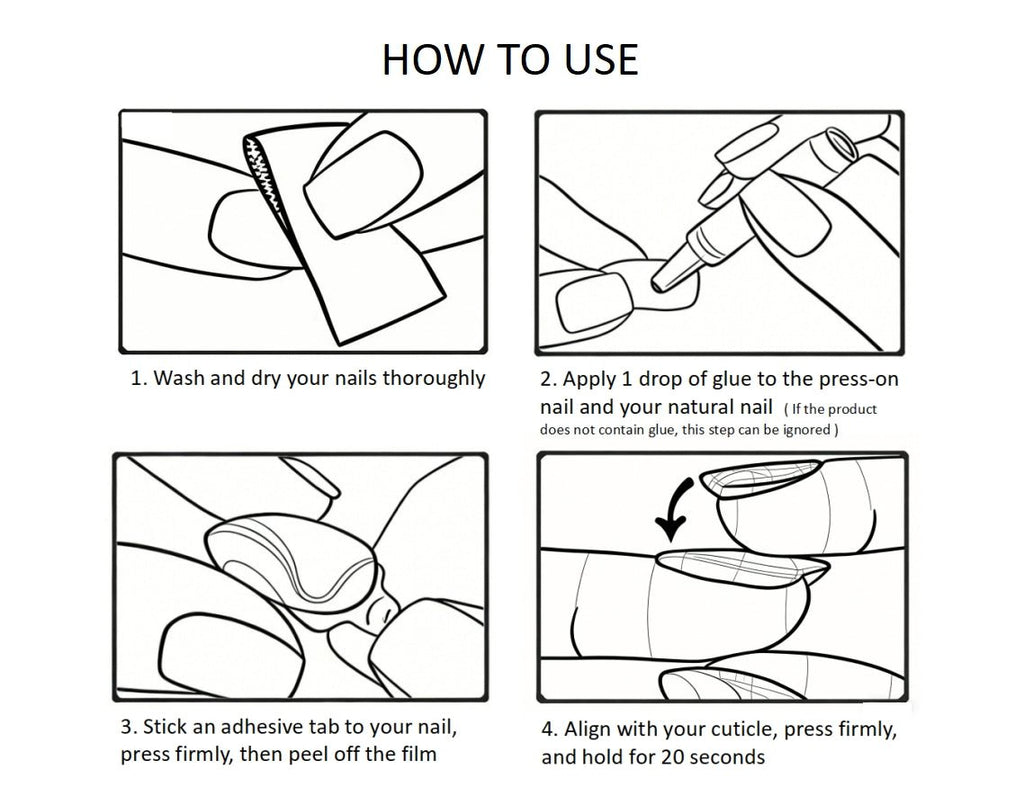 HOW TO USE

1. Wash and dry your nails thoroughly

2. Apply 1 drop of glue to the press-on nail and your natural nail ( If the product does not contain glue, this step can be ignored )

3. Stick an adhesive tab to your nail, press firmly, then peel off the film

4. Align with your cuticle, press firmly, and hold for 20 seconds